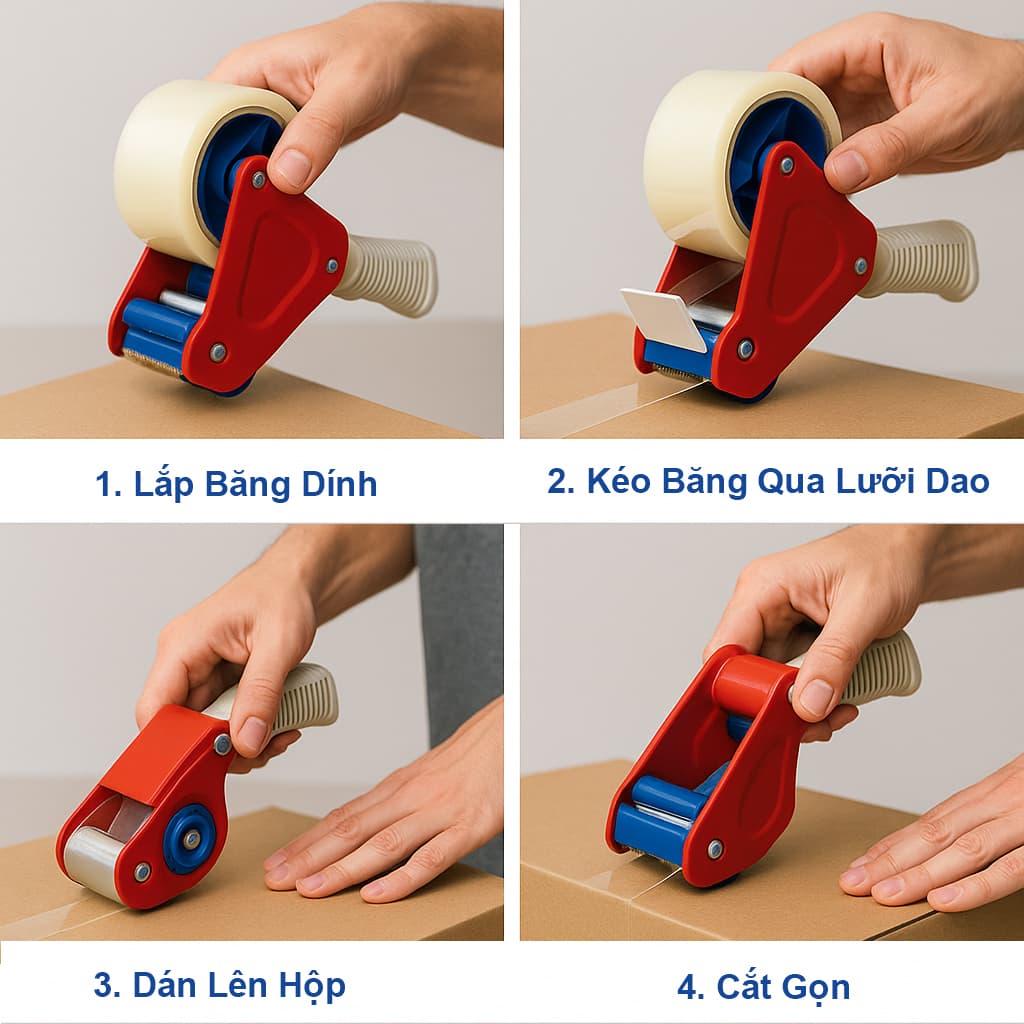 1. Lắp Băng Dính

2. Kéo Băng Qua Lưỡi Dao

3. Dán Lên Hộp

4. Cắt Gọn